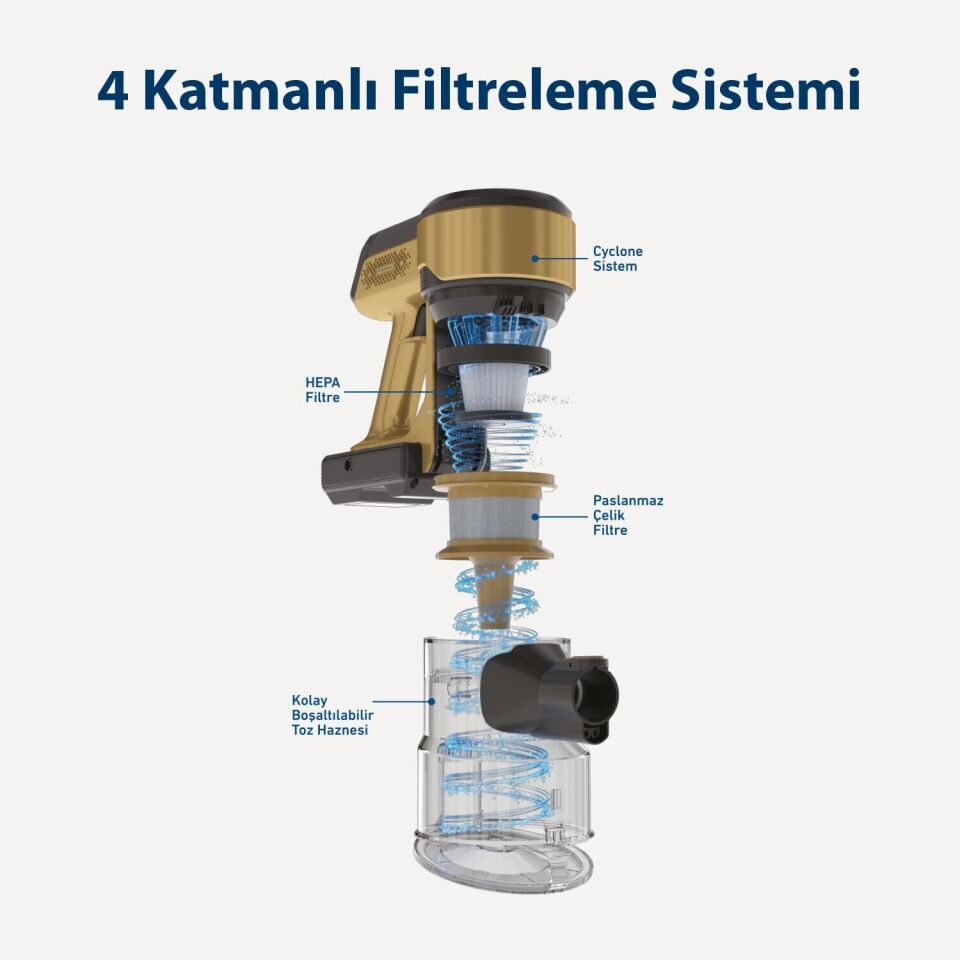 4 Katmanlı Filtreleme Sistemi

Cyclone Sistem

HEPA Filtre

Paslanmaz Çelik Filtre

Kolay Boşaltılabilir Toz Haznesi